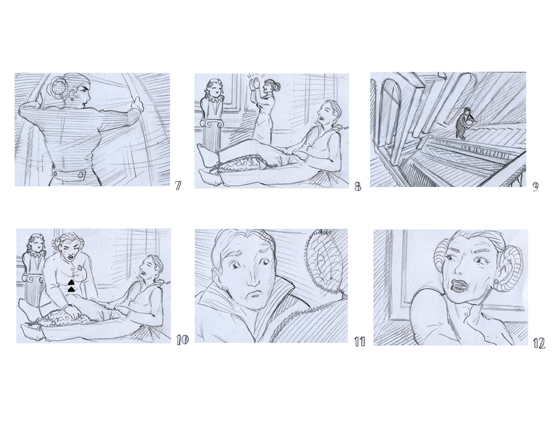 7

8

9

10

11

12